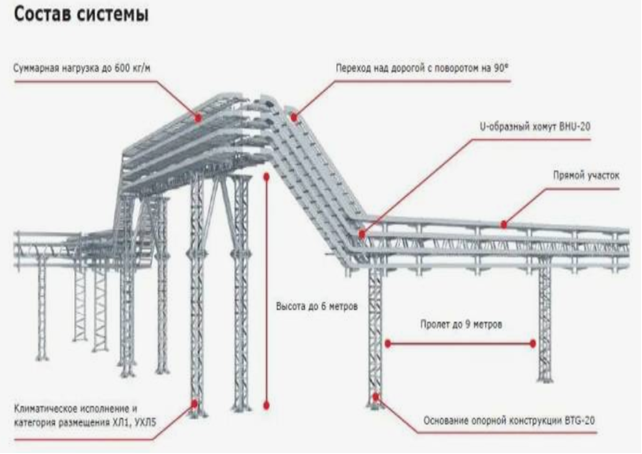 Состав системы

Суммарная нагрузка до 600 кг/м

Переход над дорогой с поворотом на 90°

U-образный хомут BHU-20

Прямой участок

Высота до 6 метров

Пролет до 9 метров

Климатическое исполнение и категория размещения ХЛ1, УХЛ5

Основание опорной конструкции BTG-20